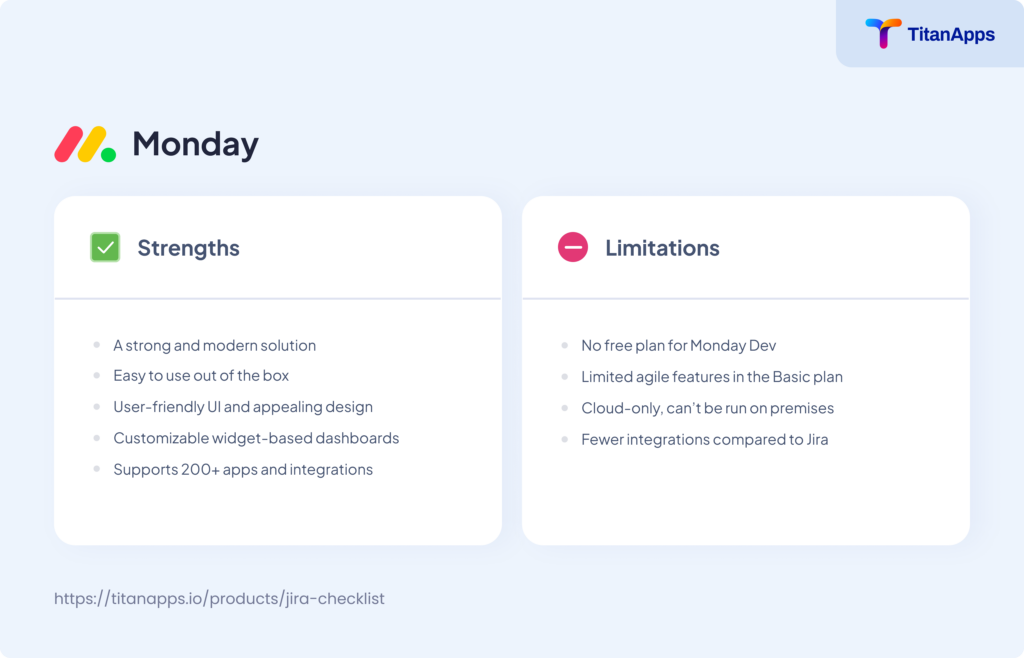 TitanApps

Monday

Strengths

- A strong and modern solution
- Easy to use out of the box
- User-friendly UI and appealing design
- Customizable widget-based dashboards
- Supports 200+ apps and integrations

Limitations

- No free plan for Monday Dev
- Limited agile features in the Basic plan
- Cloud-only, can't be run on premises
- Fewer integrations compared to Jira

https://titanapps.io/products/jira-checklist