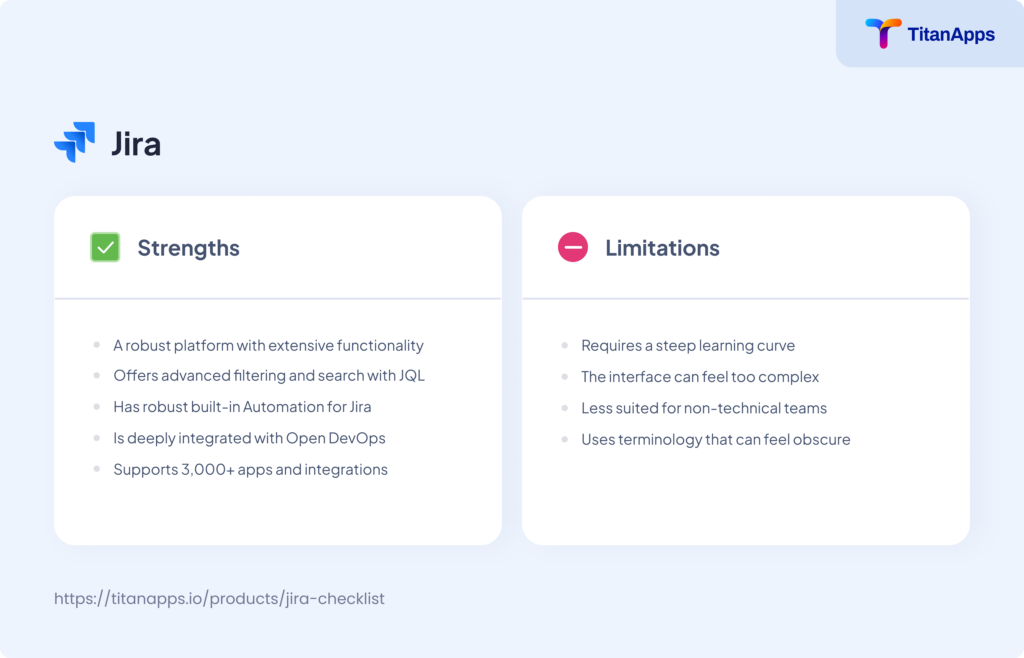 TitanApps

Jira

Strengths

- A robust platform with extensive functionality
- Offers advanced filtering and search with JQL
- Has robust built-in Automation for Jira
- Is deeply integrated with Open DevOps
- Supports 3,000+ apps and integrations

Limitations

- Requires a steep learning curve
- The interface can feel too complex
- Less suited for non-technical teams
- Uses terminology that can feel obscure

https://titanapps.io/products/jira-checklist